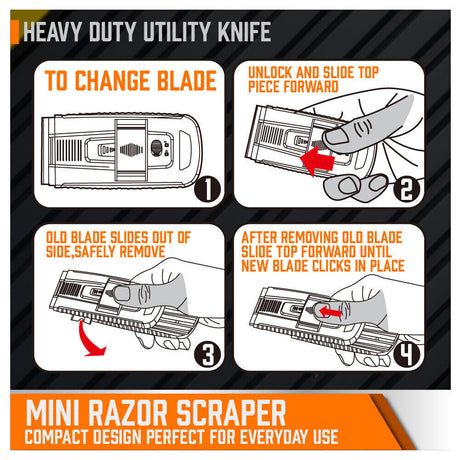 HEAVY DUTY UTILITY KNIFE

TO CHANGE BLADE

1

UNLOCK AND SLIDE TOP PIECE FORWARD

2

OLD BLADE SLIDES OUT OF SIDE,SAFELY REMOVE

3

AFTER REMOVING OLD BLADE SLIDE TOP FORWARD UNTIL NEW BLADE CLICKS IN PLACE

4

MINI RAZOR SCRAPER
COMPACT DESIGN PERFECT FOR EVERYDAY USE