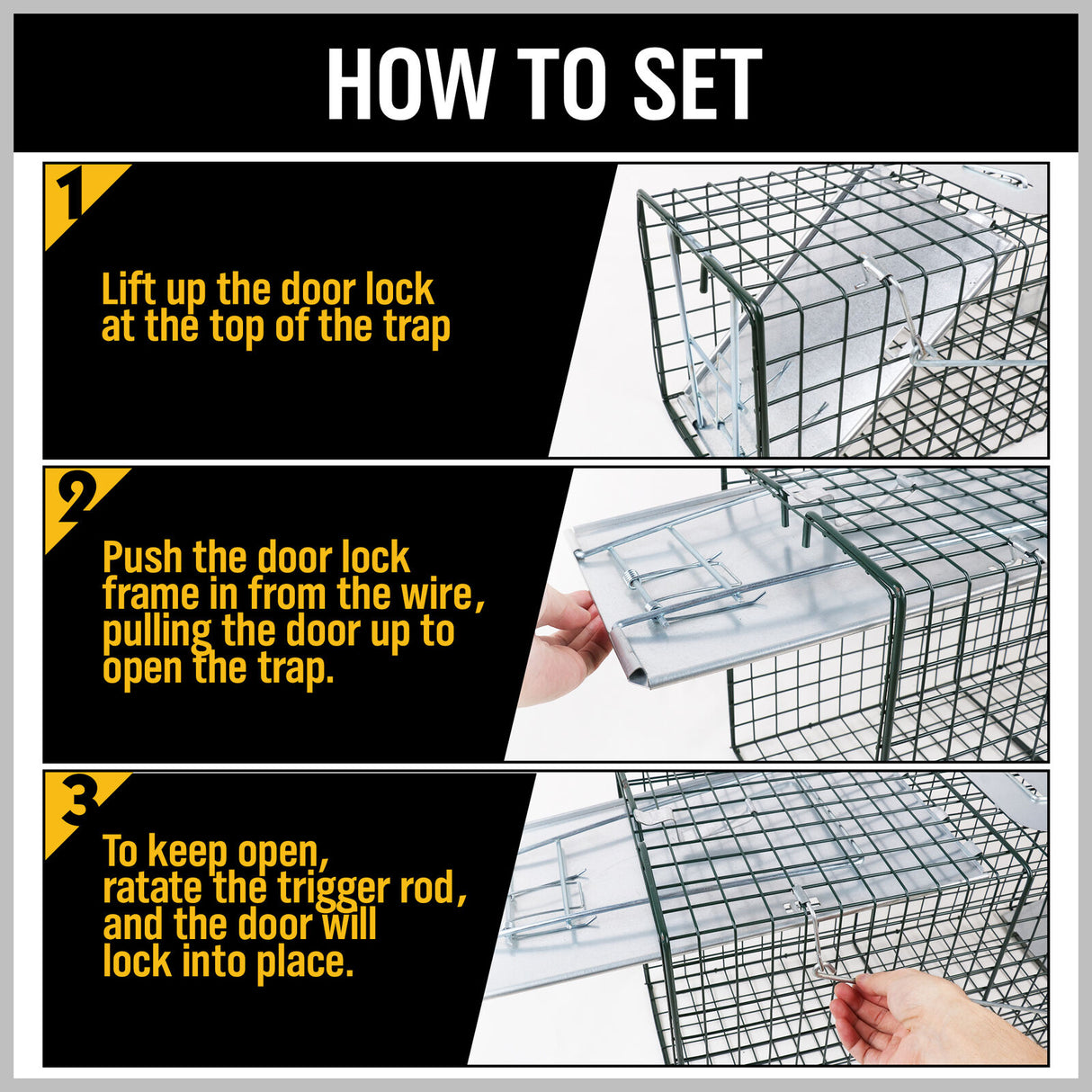 HOW TO SET

1

Lift up the door lock at the top of the trap

2

Push the door lock frame in from the wire, pulling the door up to open the trap.

3

To keep open, ratate the trigger rod, and the door will lock into place.