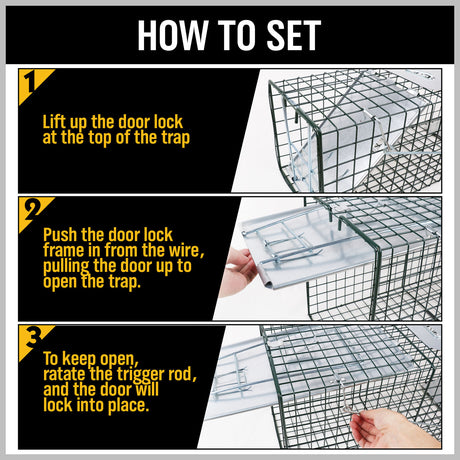 HOW TO SET

1

Lift up the door lock at the top of the trap

2

Push the door lock frame in from the wire, pulling the door up to open the trap.

3

To keep open, ratate the trigger rod, and the door will lock into place.