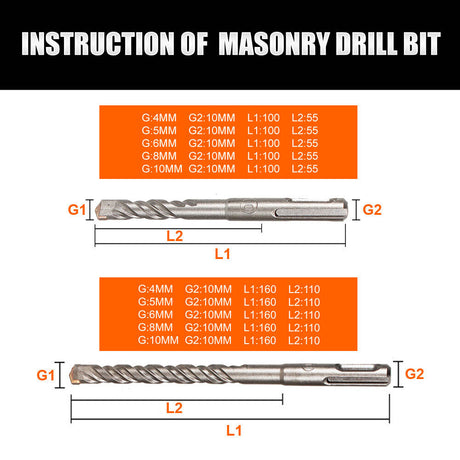 INSTRUCTION OF MASONRY DRILL BIT

G:4MM G2:10MM L1:100 L2:55
G:5MM G2:10MM L1:100 L2:55
G:6MM G2:10MM L1:100 L2:55
G:8MM G2:10MM L1:100 L2:55
G:10MM G2:10MM L1:100 L2:55

G1
G2
L2
L1

G:4MM G2:10MM L1:160 L2:110
G:5MM G2:10MM L1:160 L2:110
G:6MM G2:10MM L1:160 L2:110
G:8MM G2:10MM L1:160 L2:110
G:10MM G2:10MM L1:160 L2:110

G1
G2
L2
L1