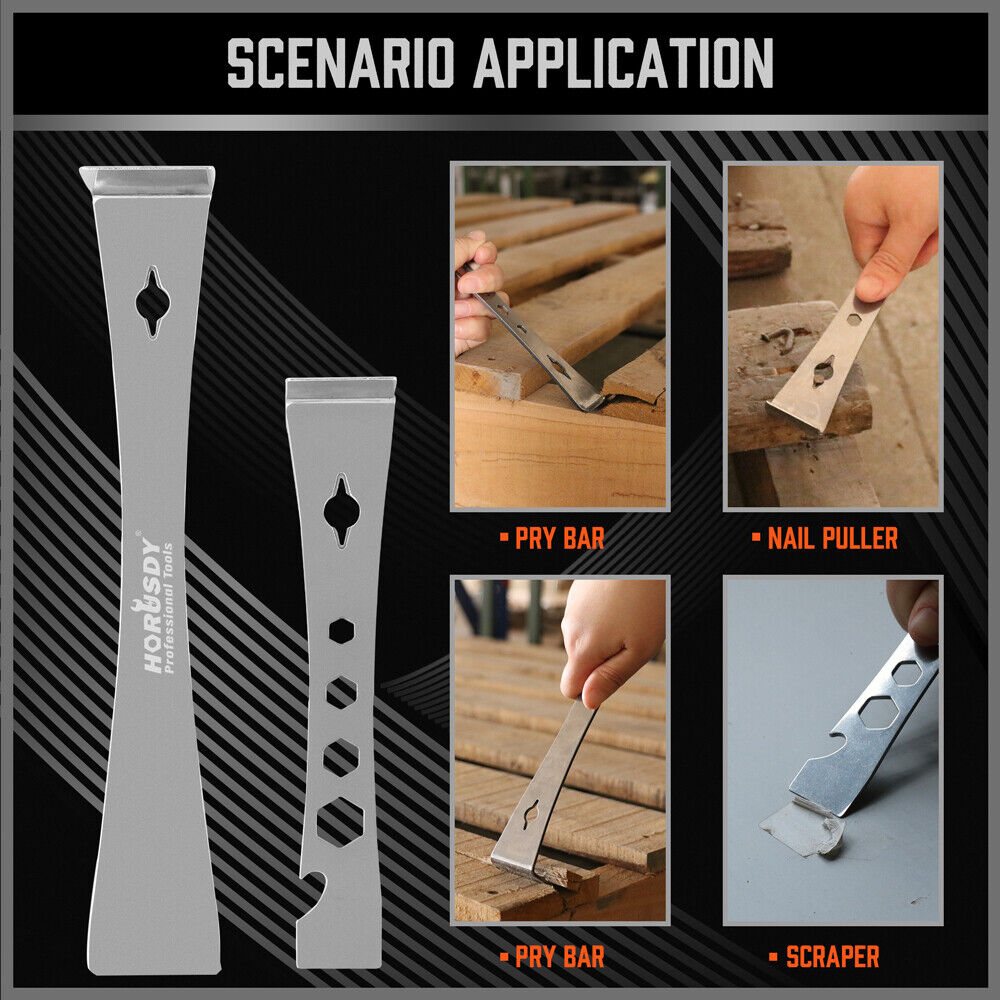 SCENARIO APPLICATION

HORUSDY®
Professional Tools

▪ PRY BAR

▪ NAIL PULLER

▪ PRY BAR

▪ SCRAPER