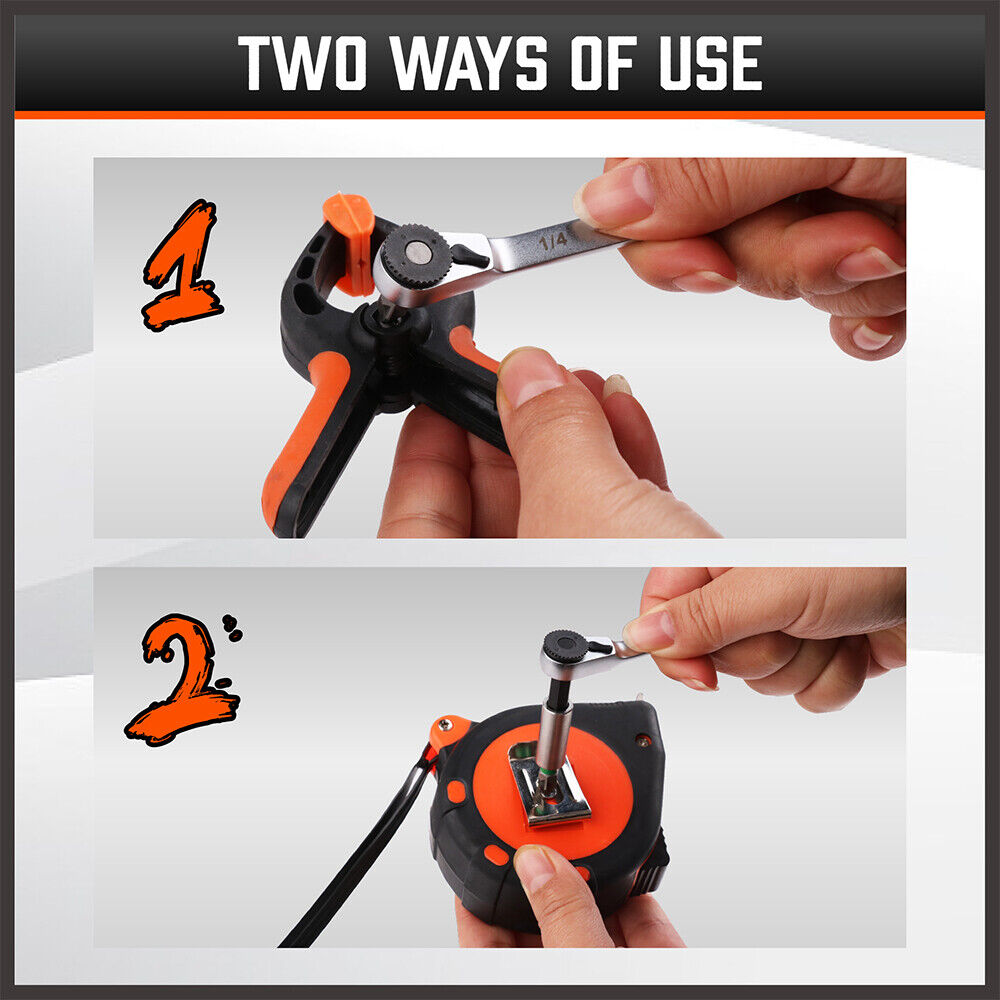 TWO WAYS OF USE

1

1/4

2