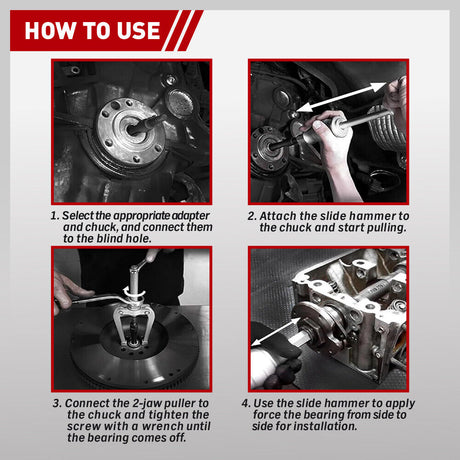 HOW TO USE

1. Select the appropriate adapter and chuck, and connect them to the blind hole.

2. Attach the slide hammer to the chuck and start pulling.

3. Connect the 2-jaw puller to the chuck and tighten the screw with a wrench until the bearing comes off.

4. Use the slide hammer to apply force the bearing from side to side for installation.