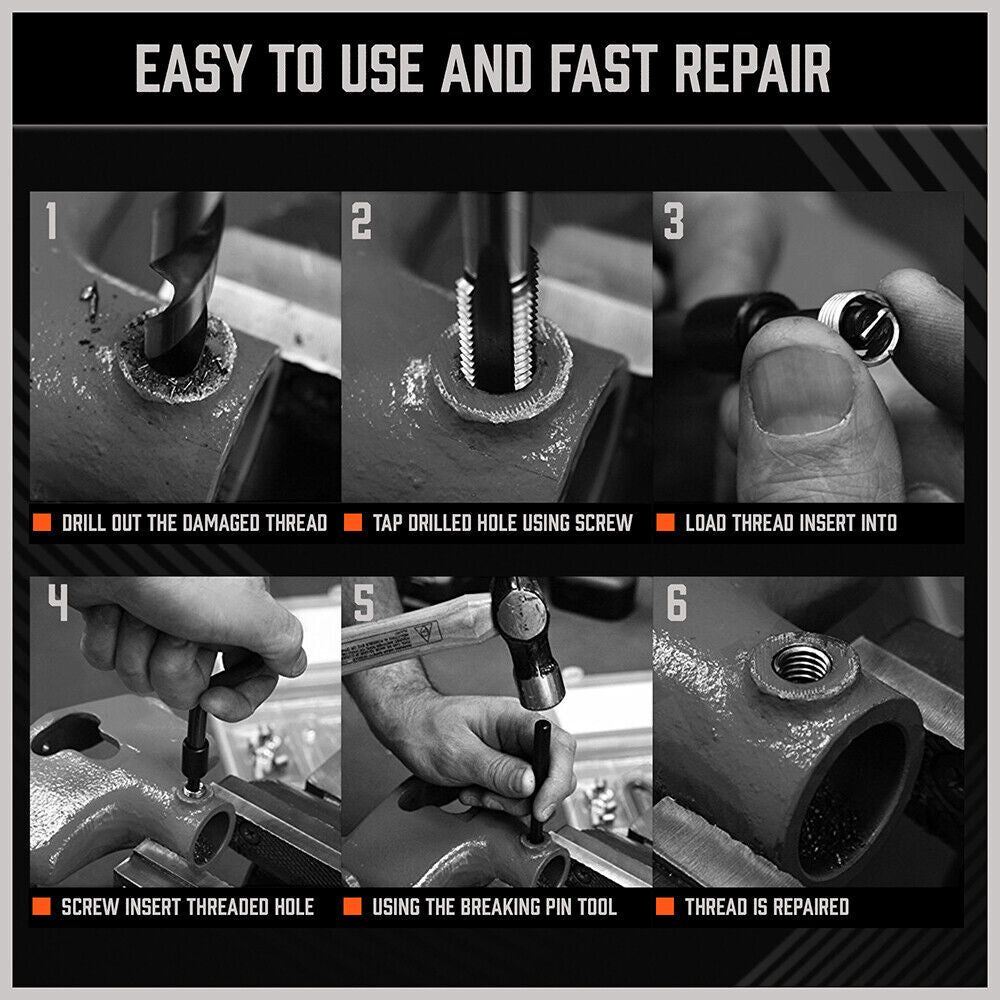 EASY TO USE AND FAST REPAIR

1

DRILL OUT THE DAMAGED THREAD

2

TAP DRILLED HOLE USING SCREW

3

LOAD THREAD INSERT INTO

4

SCREW INSERT THREADED HOLE

5

USING THE BREAKING PIN TOOL

6

THREAD IS REPAIRED