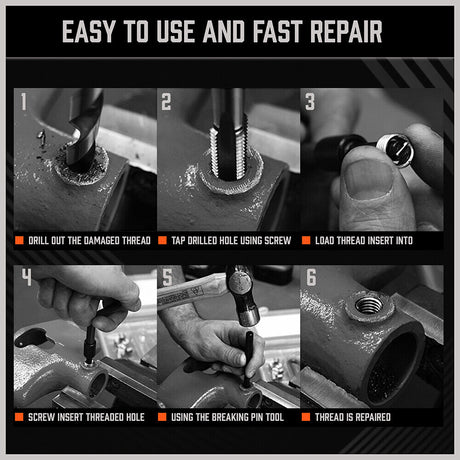 EASY TO USE AND FAST REPAIR

1

DRILL OUT THE DAMAGED THREAD

2

TAP DRILLED HOLE USING SCREW

3

LOAD THREAD INSERT INTO

4

SCREW INSERT THREADED HOLE

5

USING THE BREAKING PIN TOOL

6

THREAD IS REPAIRED