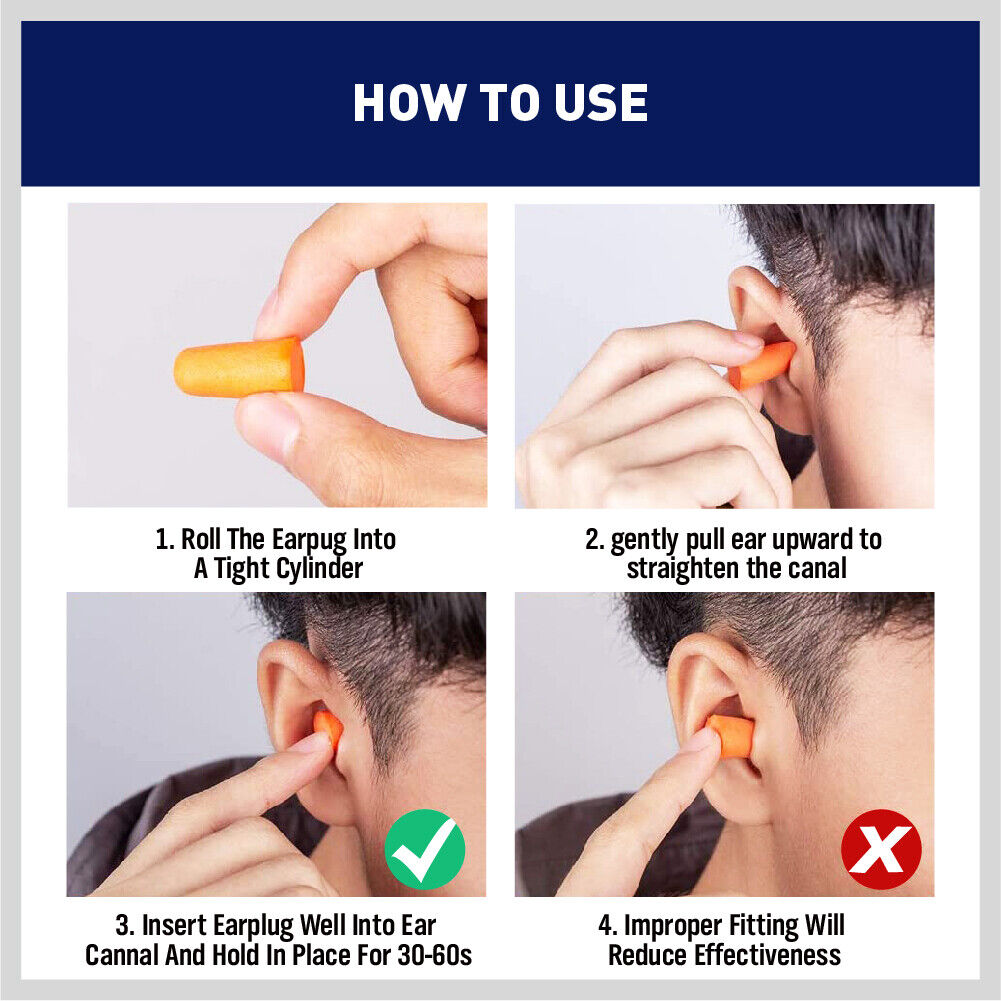 HOW TO USE

1. Roll The Earpug Into A Tight Cylinder

2. gently pull ear upward to straighten the canal

3. Insert Earplug Well Into Ear Cannal And Hold In Place For 30-60s

4. Improper Fitting Will Reduce Effectiveness