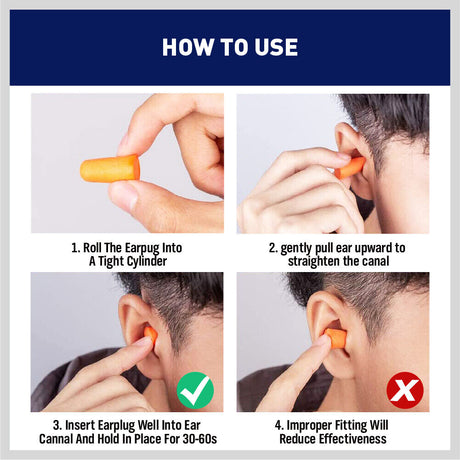 HOW TO USE

1. Roll The Earpug Into A Tight Cylinder

2. gently pull ear upward to straighten the canal

3. Insert Earplug Well Into Ear Cannal And Hold In Place For 30-60s

4. Improper Fitting Will Reduce Effectiveness