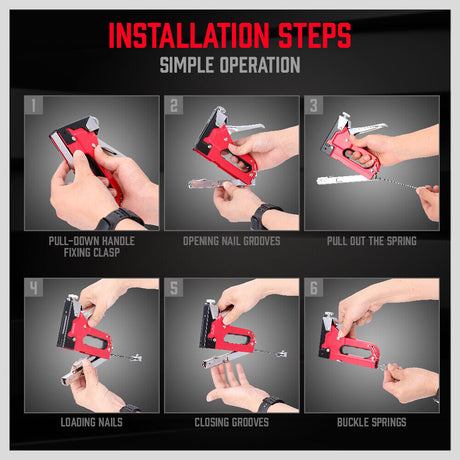 INSTALLATION STEPS
SIMPLE OPERATION

1
PULL-DOWN HANDLE FIXING CLASP

2
OPENING NAIL GROOVES

3
PULL OUT THE SPRING

4
LOADING NAILS

5
CLOSING GROOVES

6
BUCKLE SPRINGS