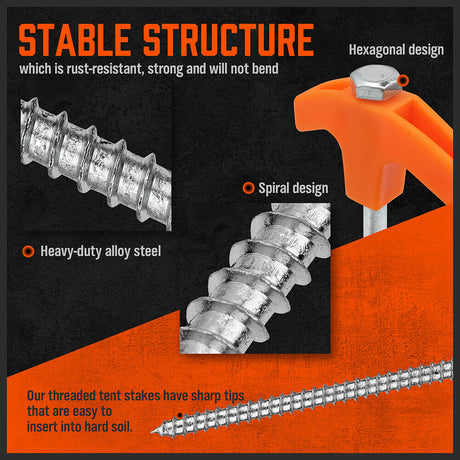 STABLE STRUCTURE
which is rust-resistant, strong and will not bend

Hexagonal design

Spiral design

Heavy-duty alloy steel

Our threaded tent stakes have sharp tips that are easy to insert into hard soil.