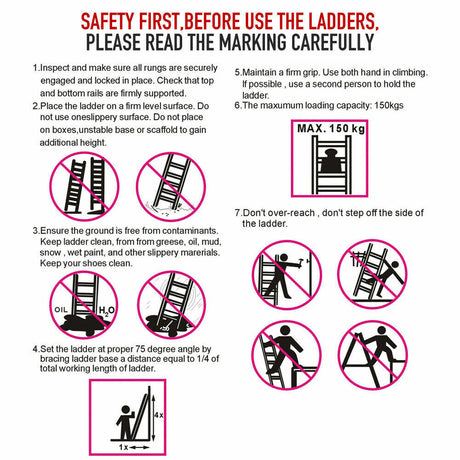 SAFETY FIRST,BEFORE USE THE LADDERS,
PLEASE READ THE MARKING CAREFULLY

1.Inspect and make sure all rungs are securely engaged and locked in place. Check that top and bottom rails are firmly supported.

2.Place the ladder on a firm level surface. Do not use oneslippery surface. Do not place on boxes,unstable base or scaffold to gain additional height.

3.Ensure the ground is free from contaminants. Keep ladder clean, from from greese, oil, mud, snow , wet paint, and other slippery marerials. Keep your shoes clean.

OIL $H_2O$

4.Set the ladder at proper 75 degree angle by bracing ladder base a distance equal to 1/4 of total working length of ladder.

4x
1x

5.Maintain a firm grip. Use both hand in climbing. If possible , use a second person to hold the ladder.

6.The maxumum loading capacity: 150kgs

MAX. 150 kg

7.Don't over-reach , don't step off the side of the ladder.