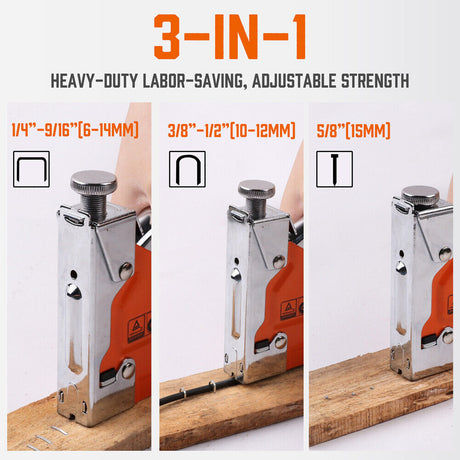 3-IN-1

HEAVY-DUTY LABOR-SAVING, ADJUSTABLE STRENGTH

1/4"-9/16"[6-14MM]

3/8"-1/2"[10-12MM]

5/8"[15MM]