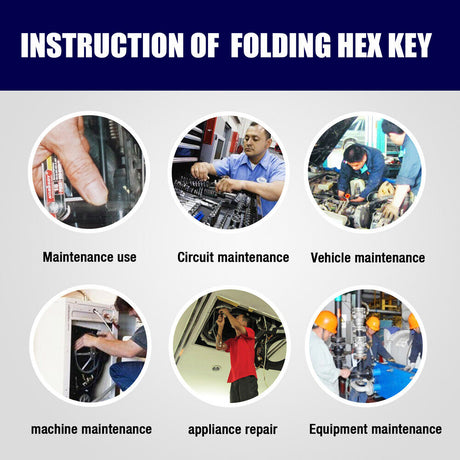 INSTRUCTION OF FOLDING HEX KEY

Maintenance use

Circuit maintenance

Vehicle maintenance

machine maintenance

appliance repair

Equipment maintenance