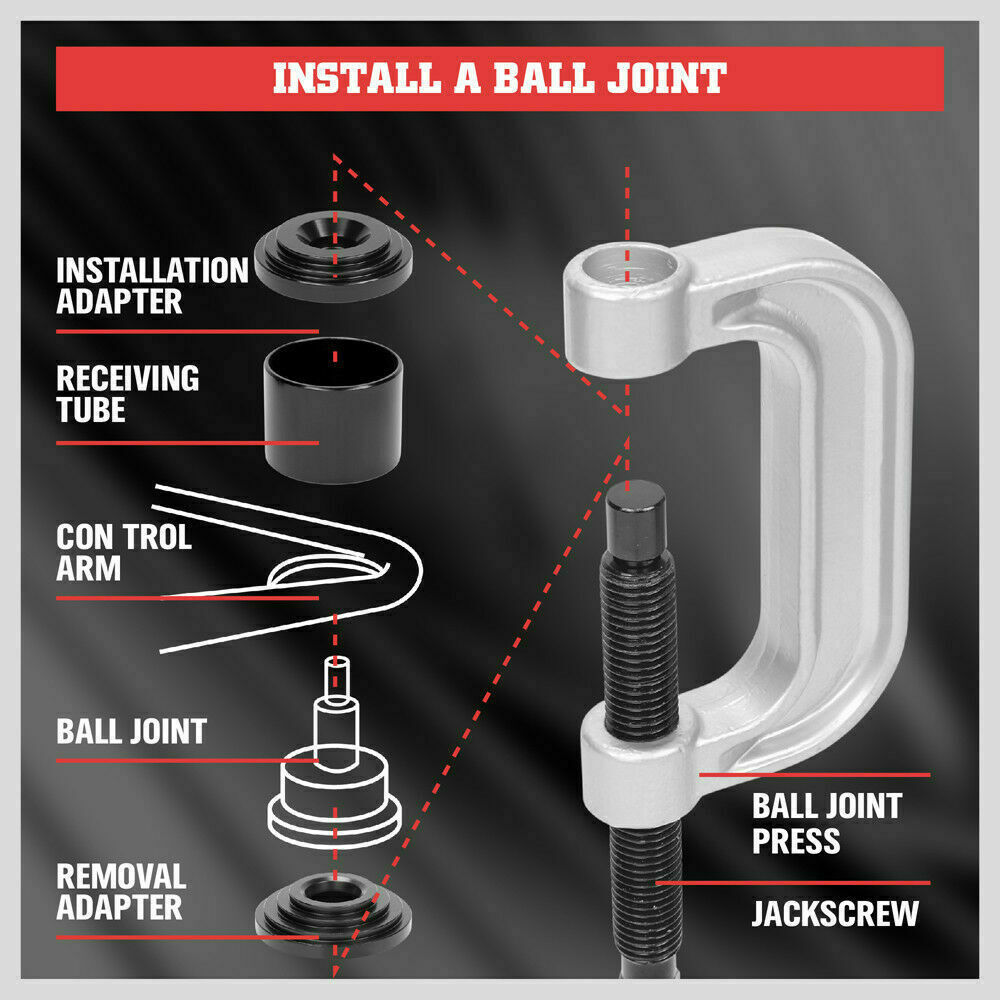 INSTALL A BALL JOINT

INSTALLATION ADAPTER

RECEIVING TUBE

CON TROL ARM

BALL JOINT

REMOVAL ADAPTER

BALL JOINT PRESS

JACKSCREW