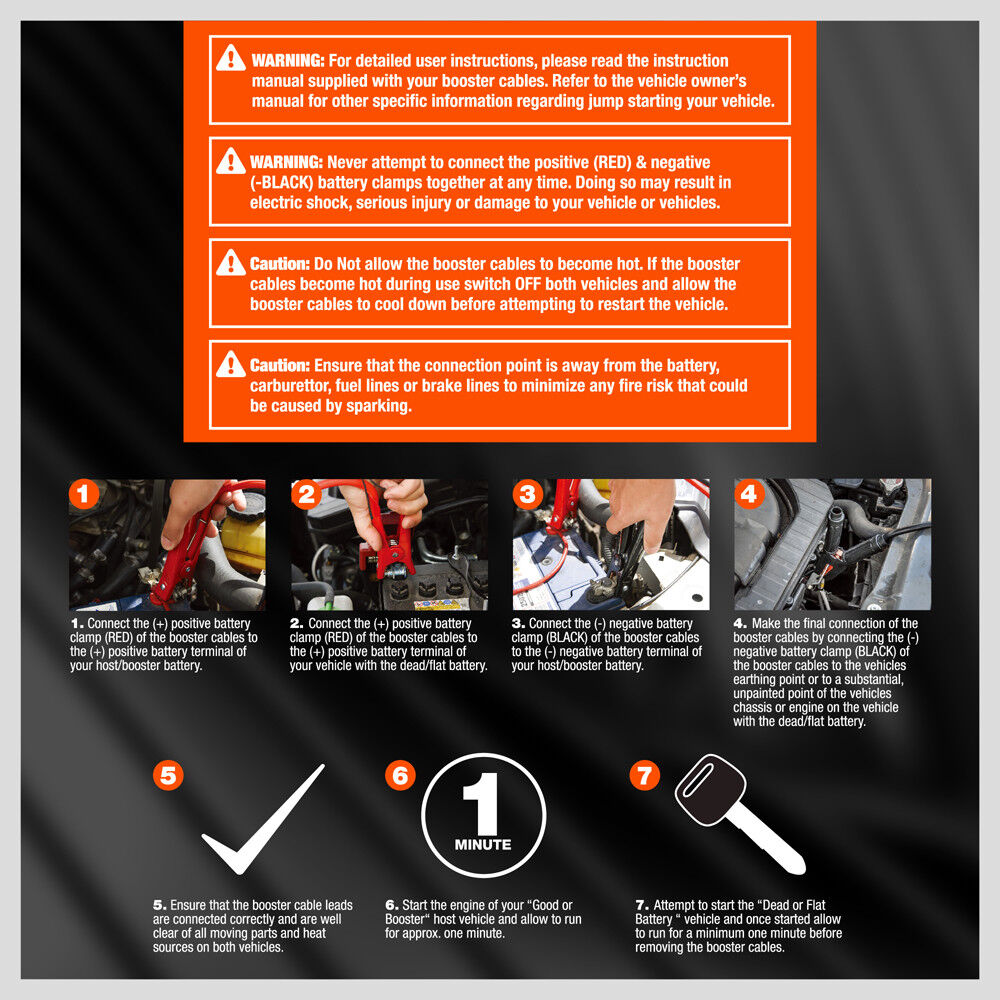 WARNING: For detailed user instructions, please read the instruction manual supplied with your booster cables. Refer to the vehicle owner's manual for other specific information regarding jump starting your vehicle.

WARNING: Never attempt to connect the positive (RED) & negative (-BLACK) battery clamps together at any time. Doing so may result in electric shock, serious injury or damage to your vehicle or vehicles.

Caution: Do Not allow the booster cables to become hot. If the booster cables become hot during use switch OFF both vehicles and allow the booster cables to cool down before attempting to restart the vehicle.

Caution: Ensure that the connection point is away from the battery, carburettor, fuel lines or brake lines to minimize any fire risk that could be caused by sparking.

1

1. Connect the (+) positive battery clamp (RED) of the booster cables to the (+) positive battery terminal of your host/booster battery.

2

2. Connect the (+) positive battery clamp (RED) of the booster cables to the (+) positive battery terminal of your vehicle with the dead/flat battery.

3

3. Connect the (-) negative battery clamp (BLACK) of the booster cables to the (-) negative battery terminal of your host/booster battery.

4

4. Make the final connection of the booster cables by connecting the (-) negative battery clamp (BLACK) of the booster cables to the vehicles earthing point or to a substantial, unpainted point of the vehicles chassis or engine on the vehicle with the dead/flat battery.

5

5. Ensure that the booster cable leads are connected correctly and are well clear of all moving parts and heat sources on both vehicles.

6

1 MINUTE

6. Start the engine of your "Good or Booster" host vehicle and allow to run for approx. one minute.

7

7. Attempt to start the "Dead or Flat Battery " vehicle and once started allow to run for a minimum one minute before removing the booster cables.