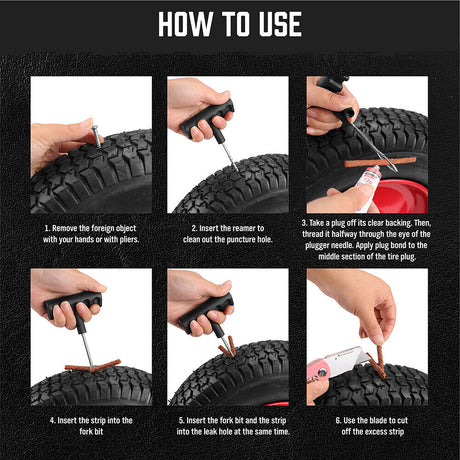 HOW TO USE

1. Remove the foreign object with your hands or with pliers.

2. Insert the reamer to clean out the puncture hole.

3. Take a plug off its clear backing. Then, thread it halfway through the eye of the plugger needle. Apply plug bond to the middle section of the tire plug.

4. Insert the strip into the fork bit

5. Insert the fork bit and the strip into the leak hole at the same time.

6. Use the blade to cut off the excess strip