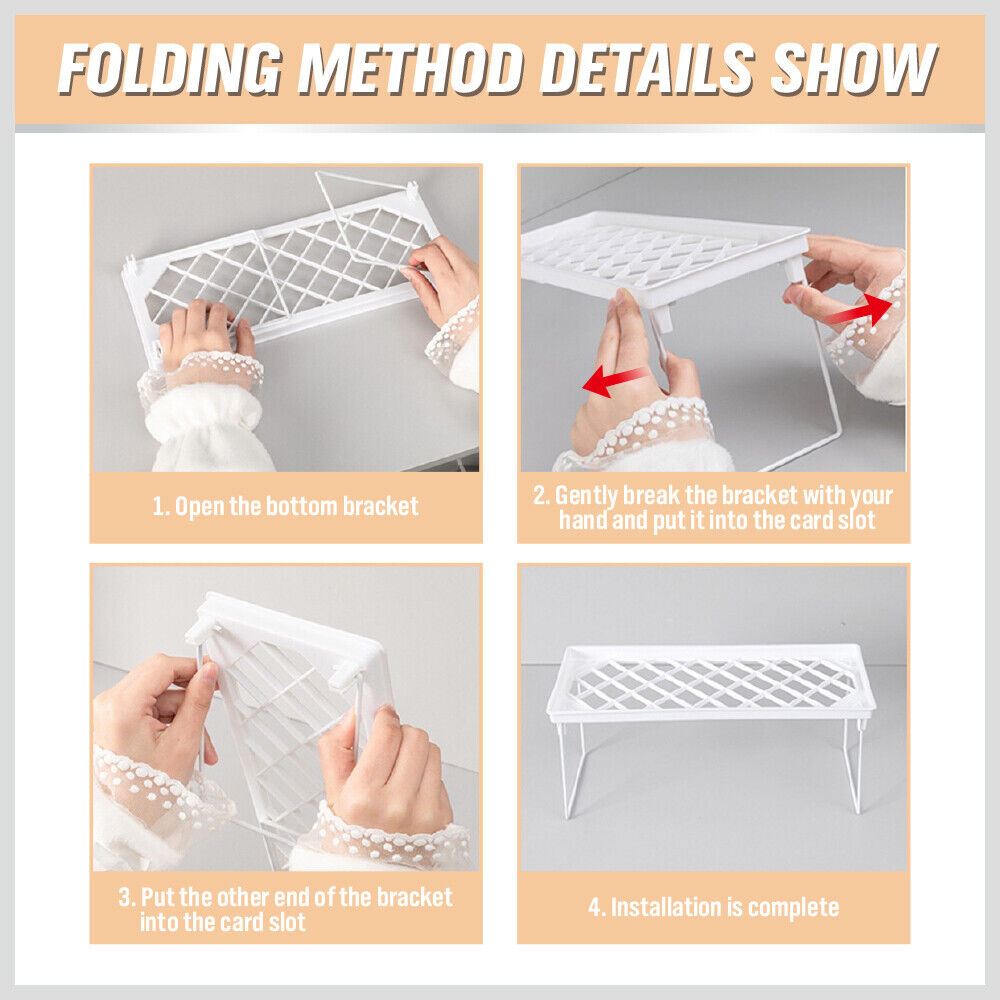 FOLDING METHOD DETAILS SHOW

1. Open the bottom bracket

2. Gently break the bracket with your hand and put it into the card slot

3. Put the other end of the bracket into the card slot

4. Installation is complete