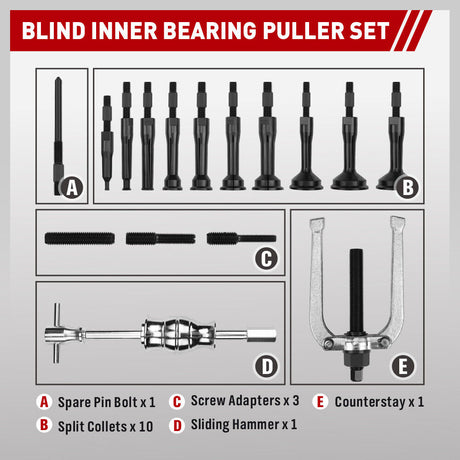 BLIND INNER BEARING PULLER SET

A

B

C

D

E

A Spare Pin Bolt x 1
B Split Collets x 10
C Screw Adapters x 3
D Sliding Hammer x 1
E Counterstay x 1