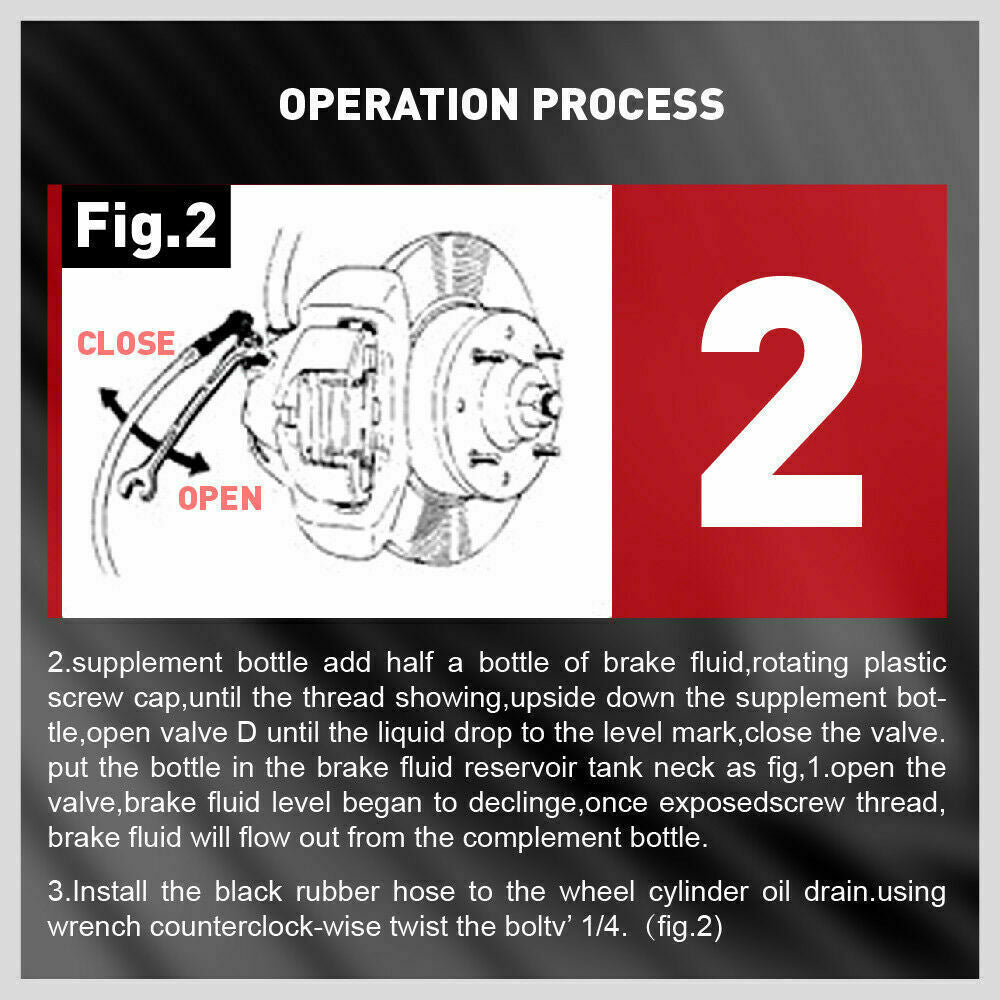 OPERATION PROCESS

Fig.2

CLOSE

OPEN

2

2.supplement bottle add half a bottle of brake fluid,rotating plastic screw cap,until the thread showing,upside down the supplement bottle,open valve D until the liquid drop to the level mark,close the valve. put the bottle in the brake fluid reservoir tank neck as fig,1.open the valve,brake fluid level began to declinge,once exposedscrew thread, brake fluid will flow out from the complement bottle.

3.Install the black rubber hose to the wheel cylinder oil drain.using wrench counterclock-wise twist the boltv' 1/4. (fig.2)