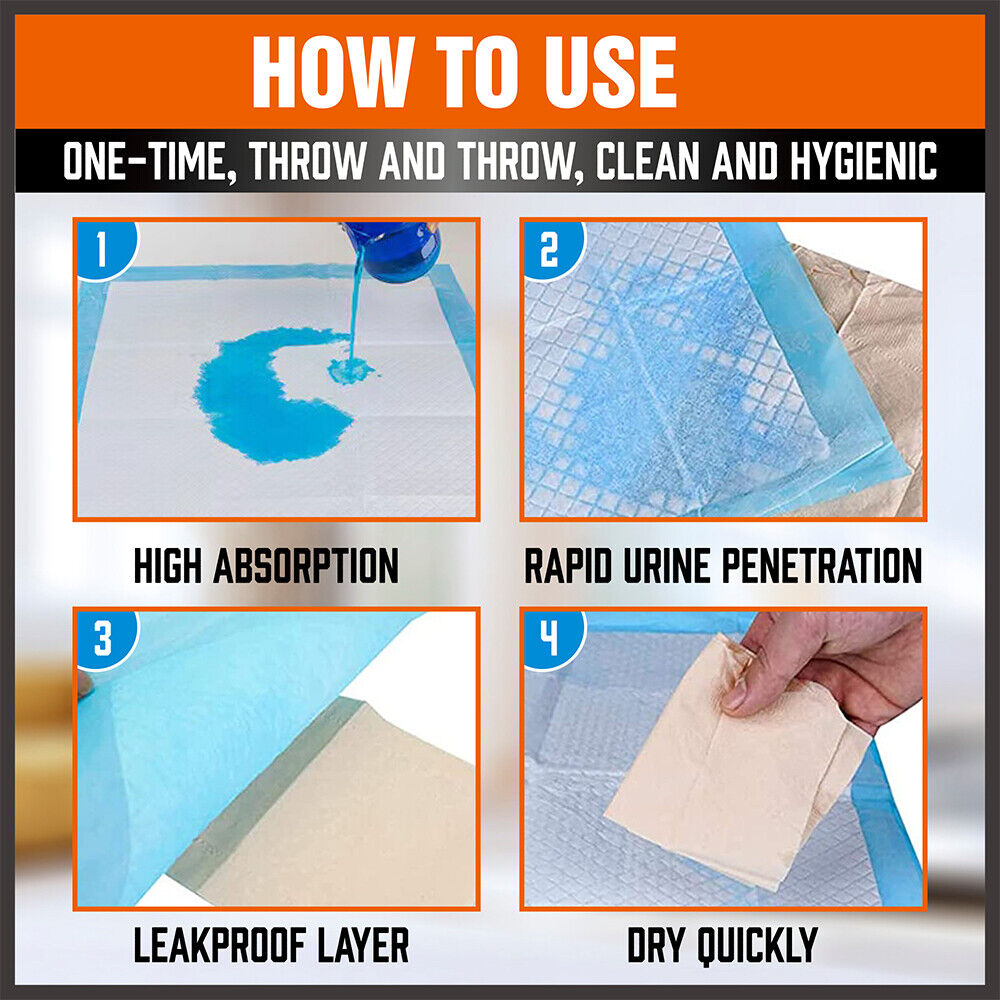 HOW TO USE

ONE-TIME, THROW AND THROW, CLEAN AND HYGIENIC

1

HIGH ABSORPTION

2

RAPID URINE PENETRATION

3

LEAKPROOF LAYER

4

DRY QUICKLY