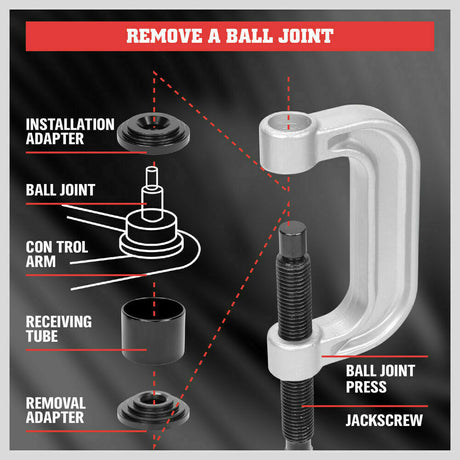 REMOVE A BALL JOINT

INSTALLATION ADAPTER

BALL JOINT

CON TROL ARM

RECEIVING TUBE

REMOVAL ADAPTER

BALL JOINT PRESS

JACKSCREW